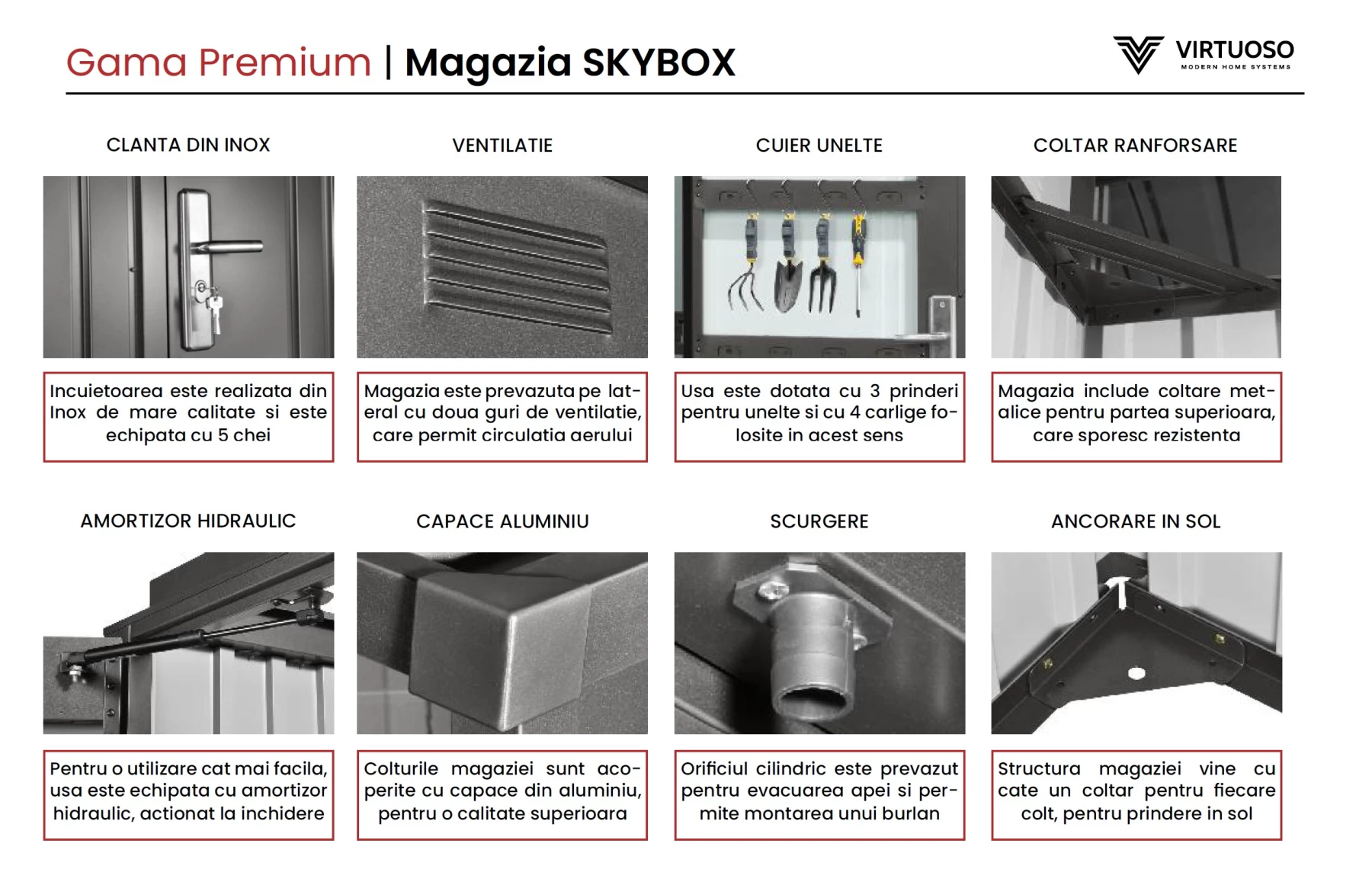 Gama Premium | Magazia SKYBOX

VIRTUOSO
MODERN HOME SYSTEMS

CLANTA DIN INOX

Incuietoarea este realizata din Inox de mare calitate si este echipata cu 5 chei

VENTILATIE

Magazia este prevazuta pe lateral cu doua guri de ventilatie, care permit circulatia aerului

CUIER UNELTE

Usa este dotata cu 3 prinderi pentru unelte si cu 4 carlige folosite in acest sens

COLTAR RANFORSARE

Magazia include coltare metalice pentru partea superioara, care sporesc rezistenta

AMORTIZOR HIDRAULIC

Pentru o utilizare cat mai facila, usa este echipata cu amortizor hidraulic, actionat la inchidere

CAPACE ALUMINIU

Colturile magaziei sunt acoperite cu capace din aluminiu, pentru o calitate superioara

SCURGERE

Orificiul cilindric este prevazut pentru evacuarea apei si permite montarea unui burlan

ANCORARE IN SOL

Structura magaziei vine cu cate un coltar pentru fiecare colt, pentru prindere in sol