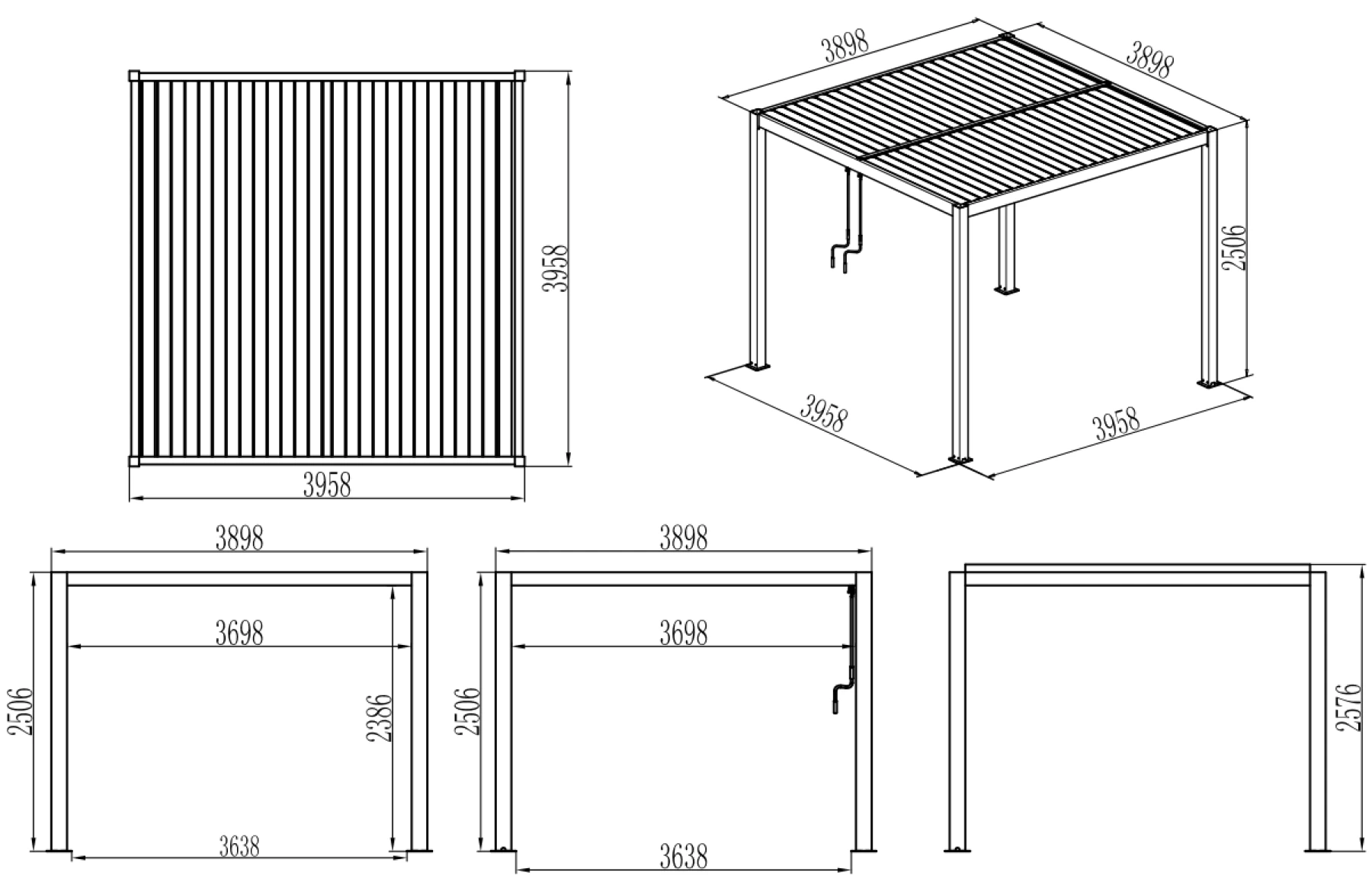 3958

3958

3898

3898

2506

3958

3958

3898

3698

2506

2386

3638

3898

3698

2506

3638

2576