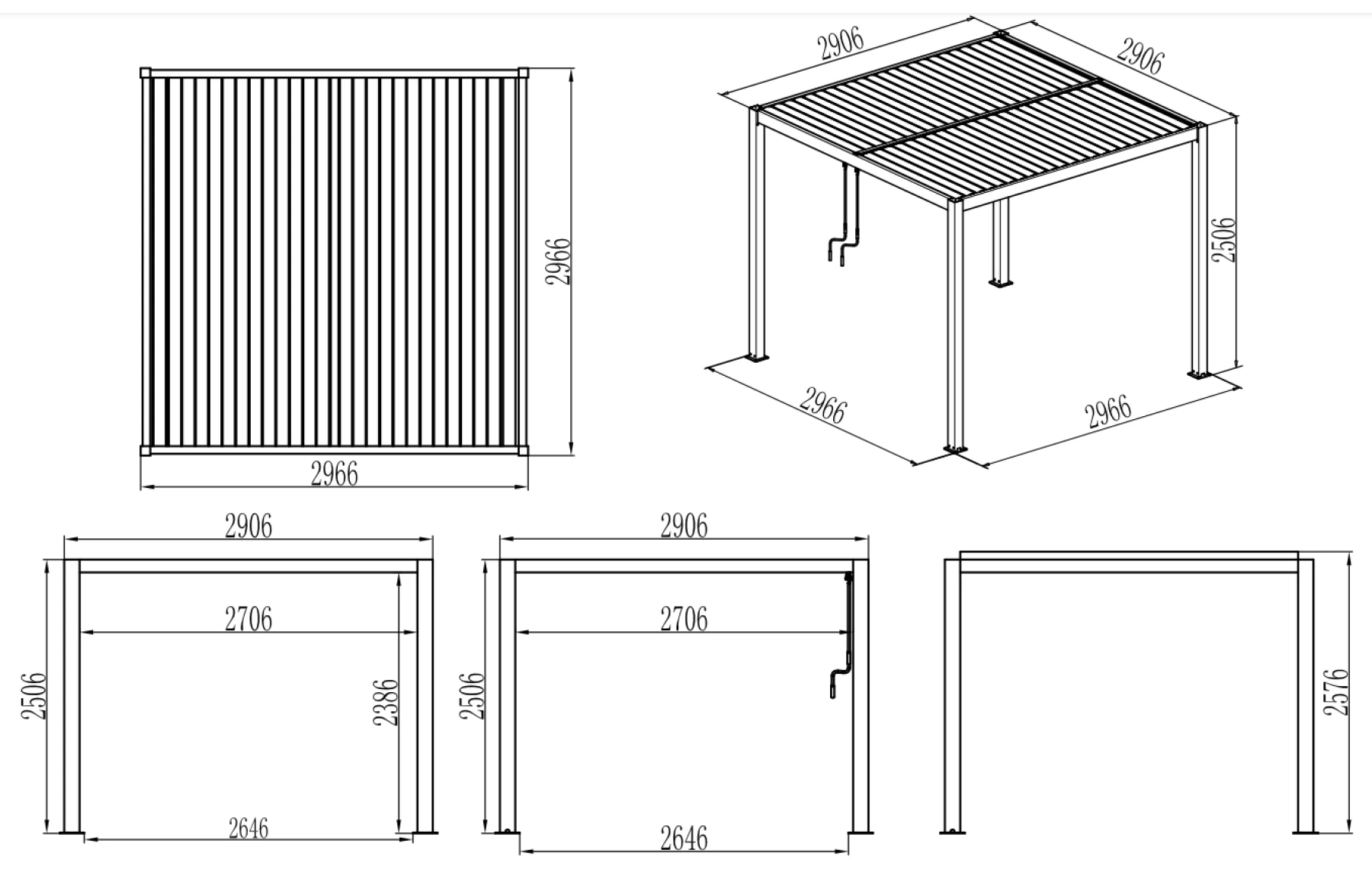 2966

2966

2906

2906

2506

2966

2966

2906

2706

2506

2386

2646

2906

2706

2506

2646

2576